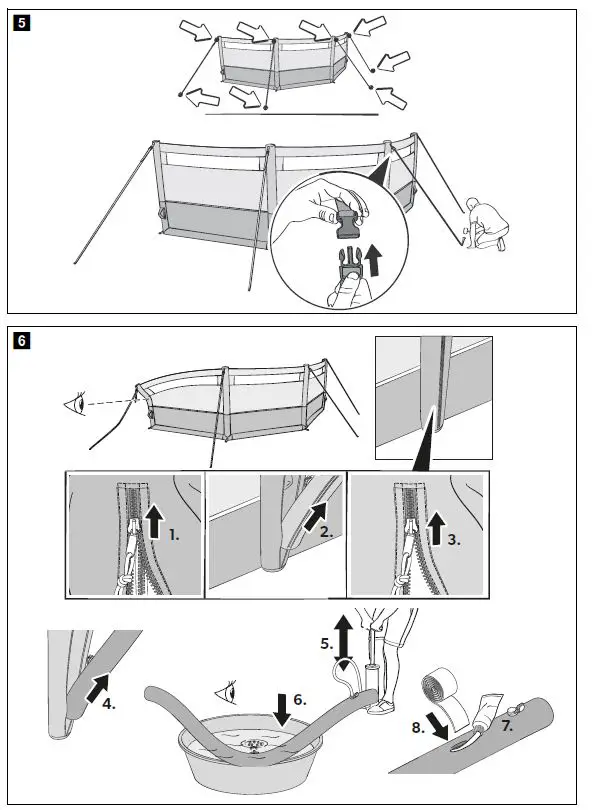 5

6

1.

2.

3.

4.

5.

6.

7.

8.