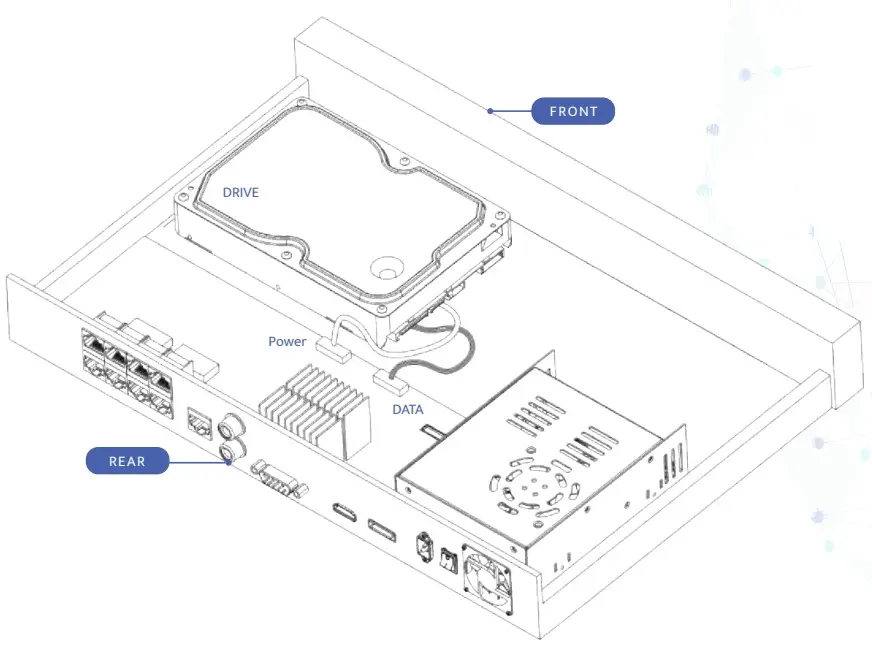 FRONT

DRIVE

Power

DATA

REAR