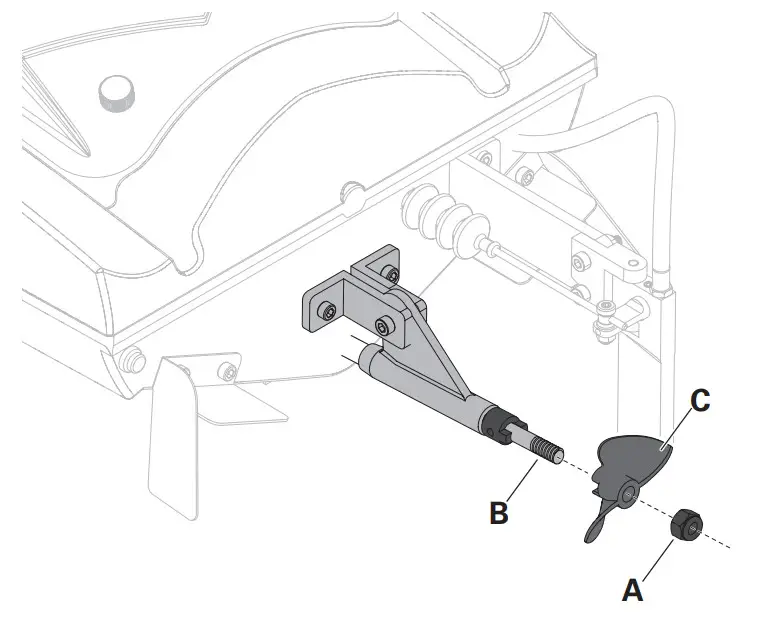 C
B
A