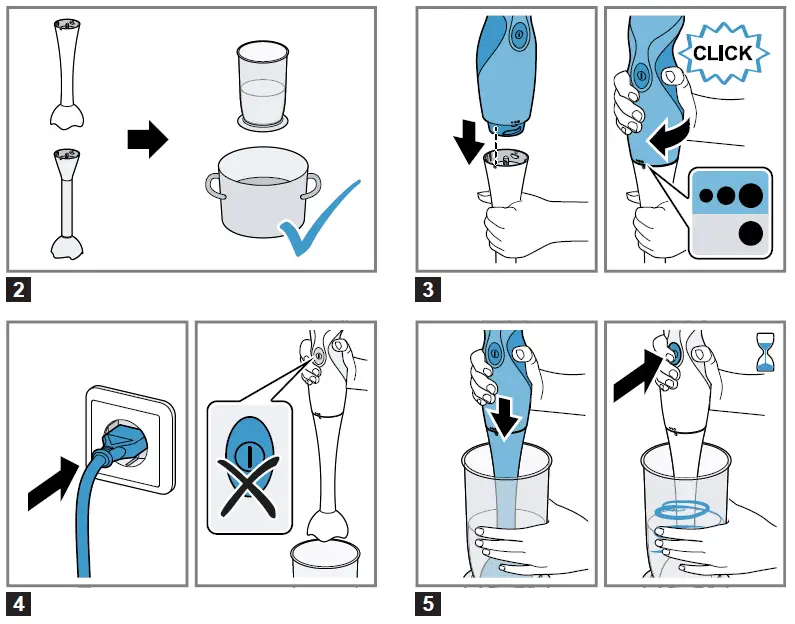 2

CLICK

3

4

5