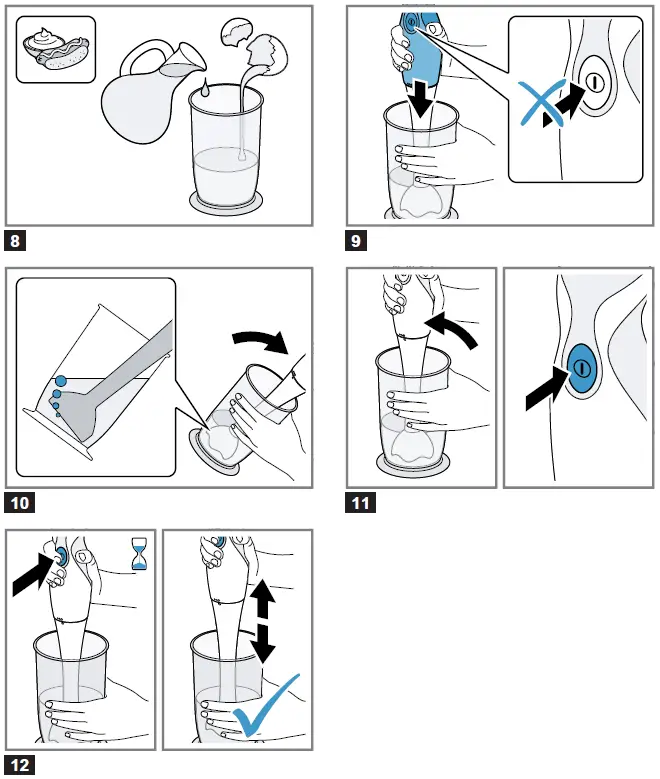 8

9

10

11

12