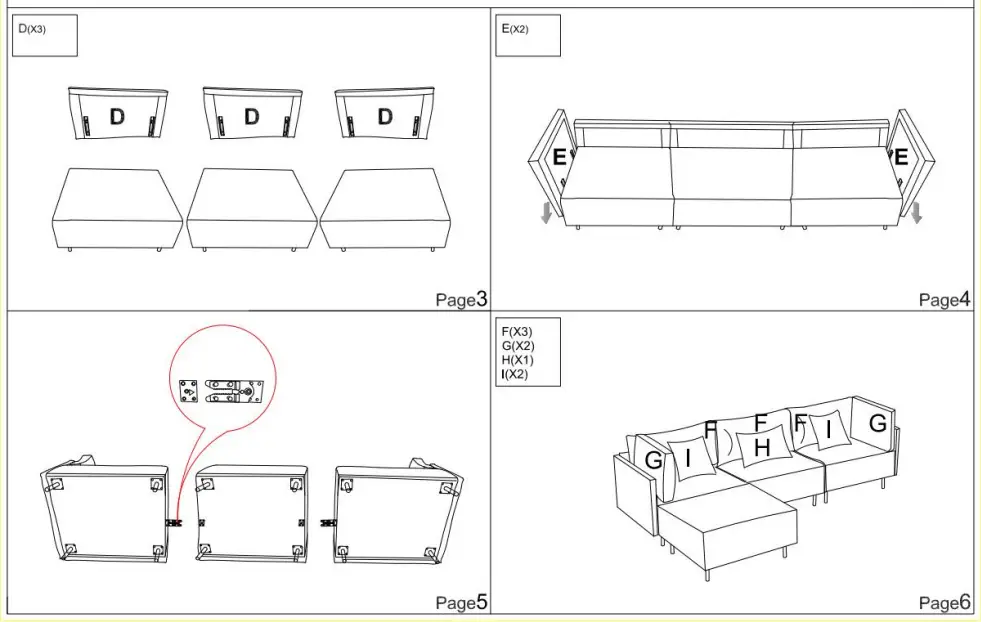 D(X3)

D D D

Page3

E(X2)

E E

Page4

Page5

F(X3)
G(X2)
H(X1)
I(X2)

G I F F H F I G

Page6