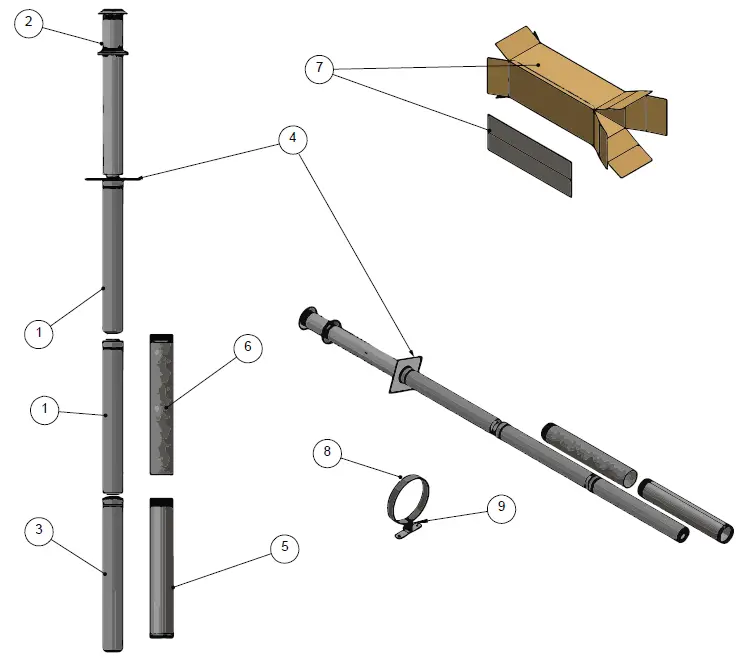 2
7
4
1
6
1
8
9
3
5