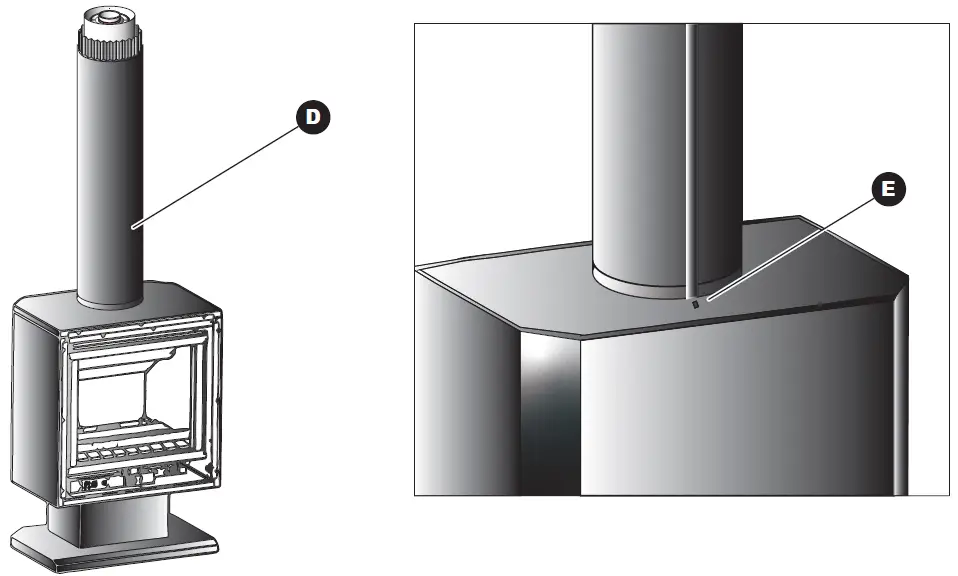 D

E