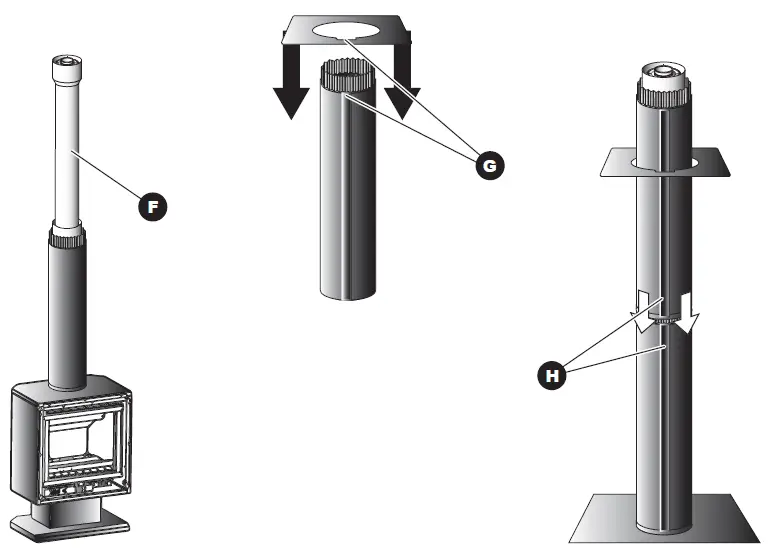 F

G

H