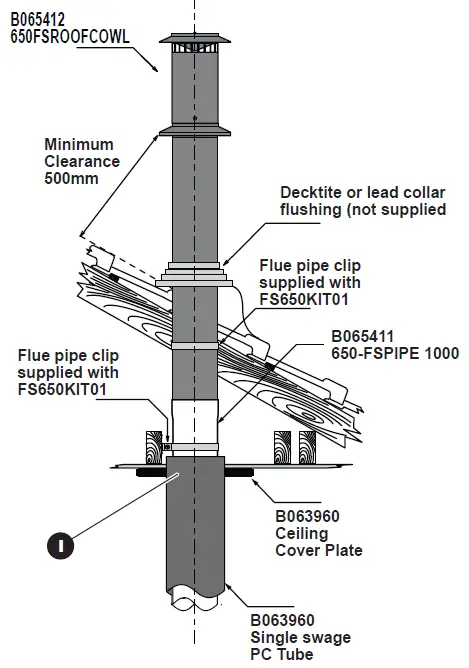 B065412
650FSROOFCOWL

Minimum
Clearance
500mm

Decktite or lead collar
flushing (not supplied

Flue pipe clip
supplied with
FS650KIT01

B065411
650-FSPIPE 1000

Flue pipe clip
supplied with
FS650KIT01

B063960
Ceiling
Cover Plate

I

B063960
Single swage
PC Tube