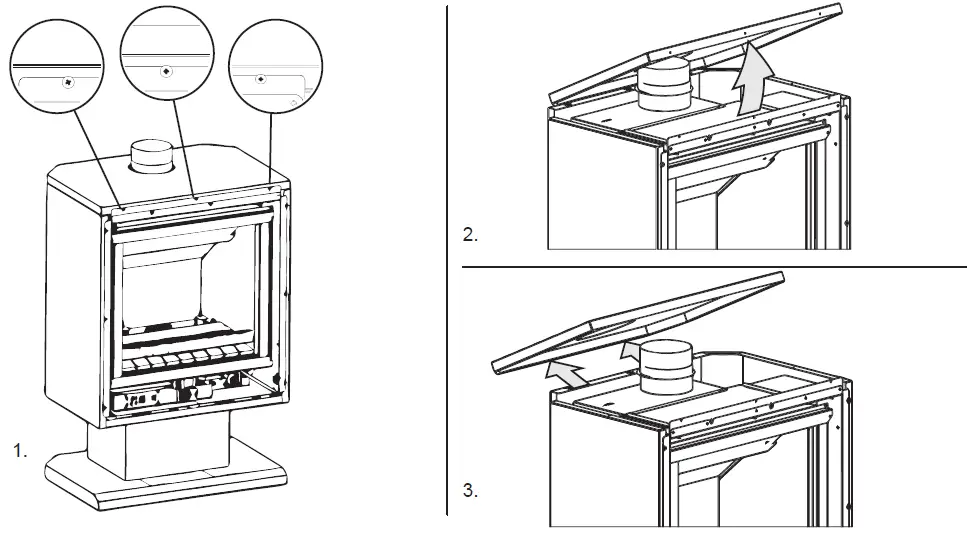 1.

2.

3.