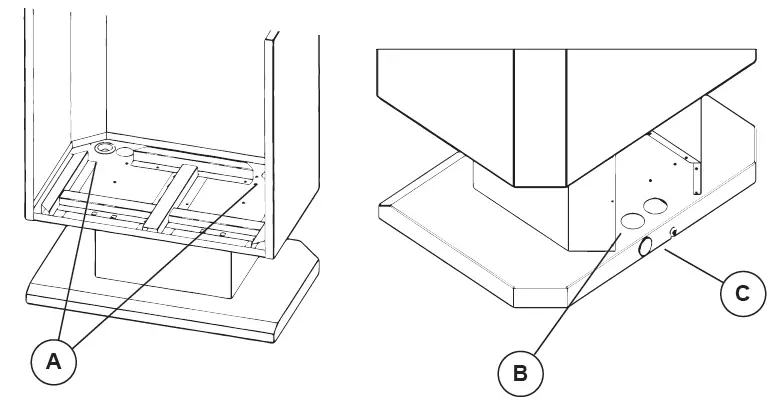 A

B

C