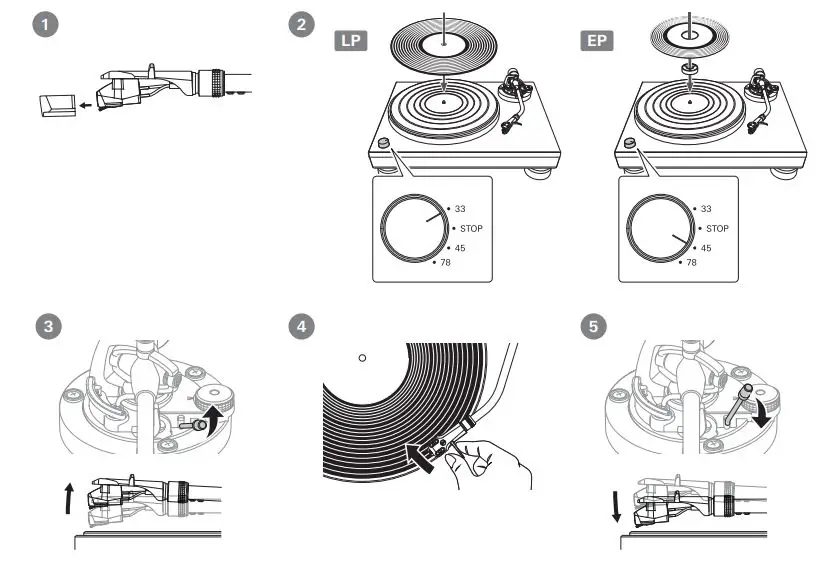 1

2

LP

33
STOP
45
78

EP

33
STOP
45
78

3

4

5