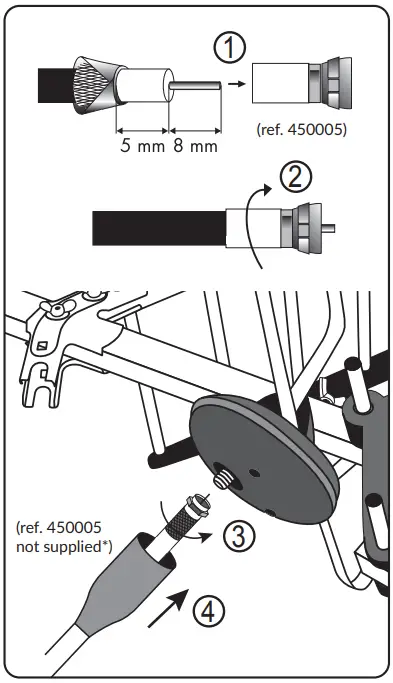 ①

5 mm 8 mm

(ref. 450005)

②

(ref. 450005 not supplied*)

③

④