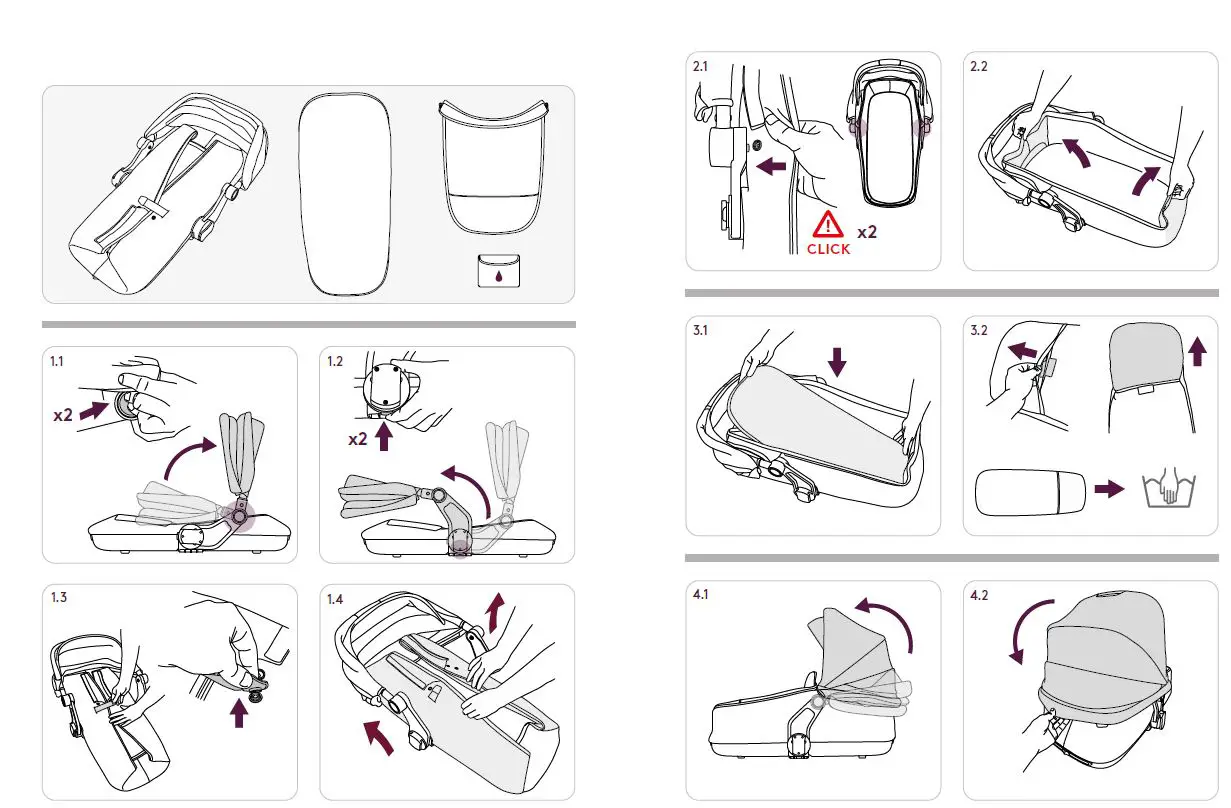 1.1

x2

1.2

x2

1.3

1.4

2.1

CLICK

x2

2.2

3.1

3.2

4.1

4.2