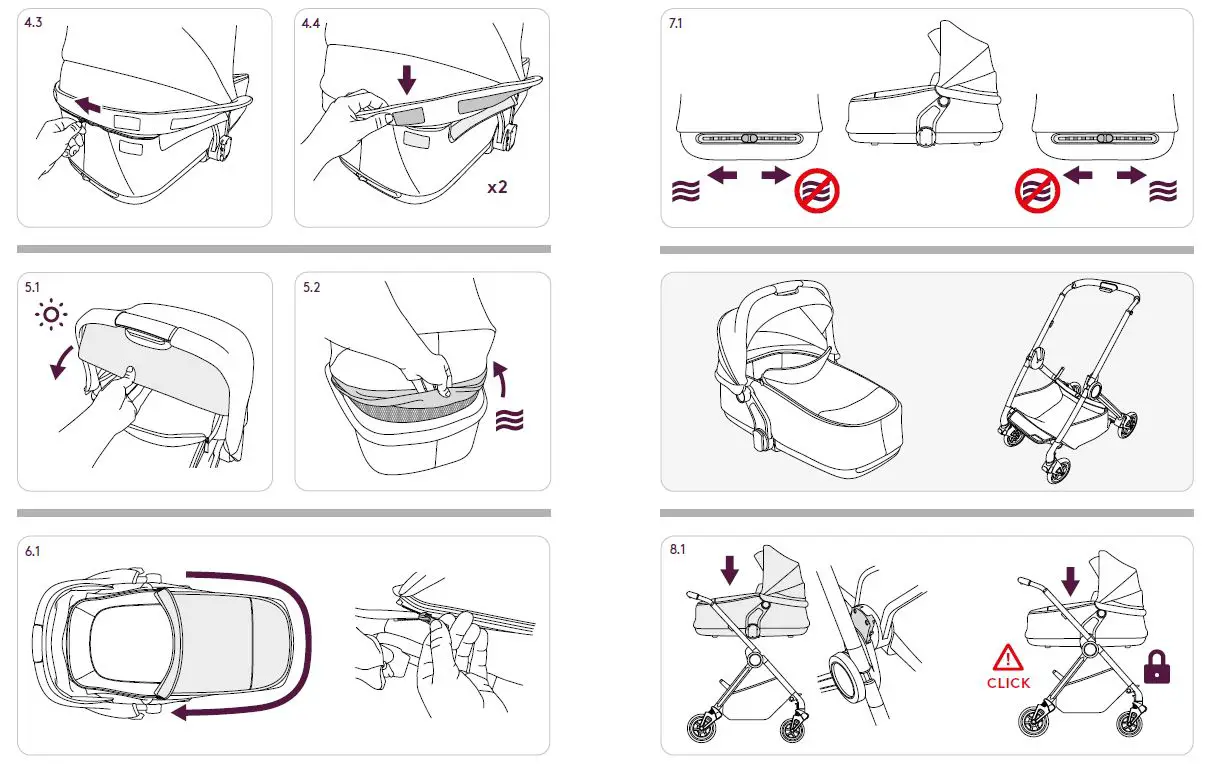 4.3

4.4

x2

5.1

5.2

6.1

7.1

8.1

CLICK