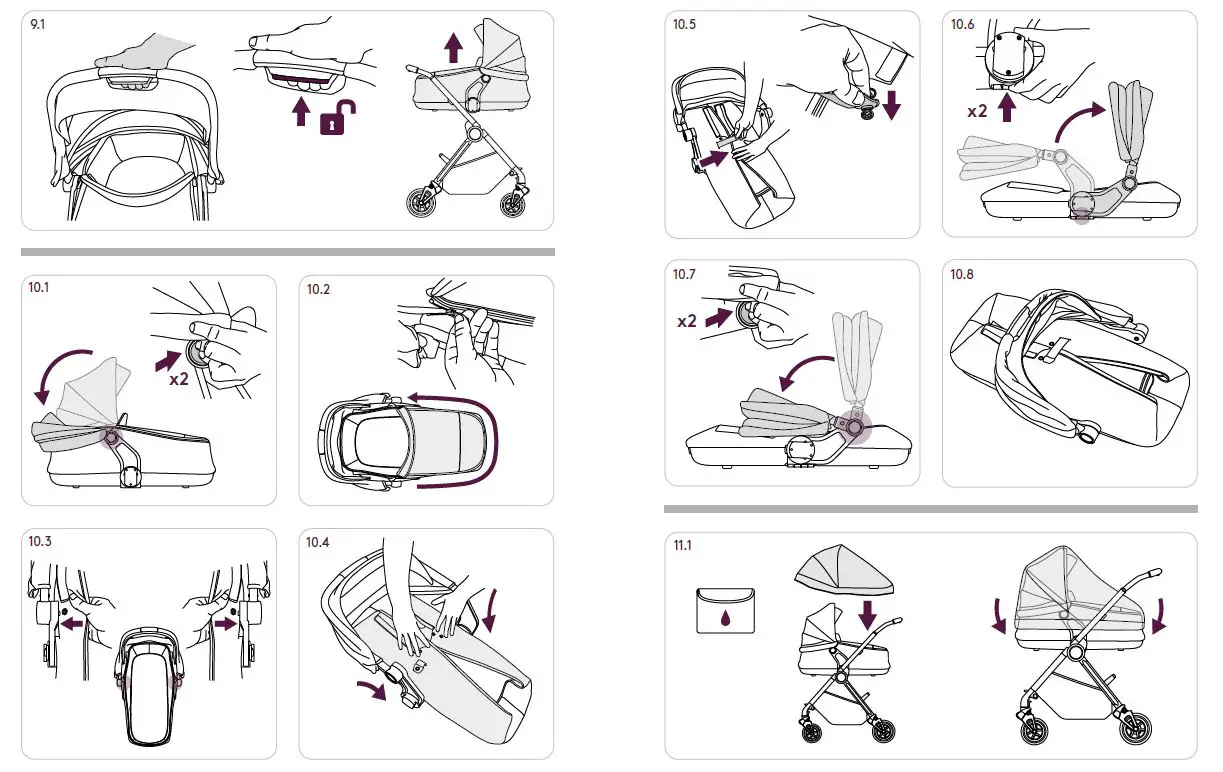 9.1

10.1

x2

10.2

10.3

10.4

10.5

10.6

x2

10.7

x2

10.8

11.1