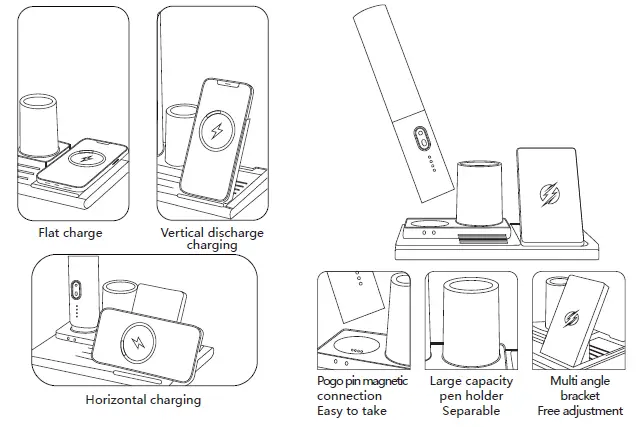 Flat charge

Vertical discharge charging

Horizontal charging

Pogo pin magnetic connection Easy to take

Large capacity pen holder Separable

Multi angle bracket Free adjustment