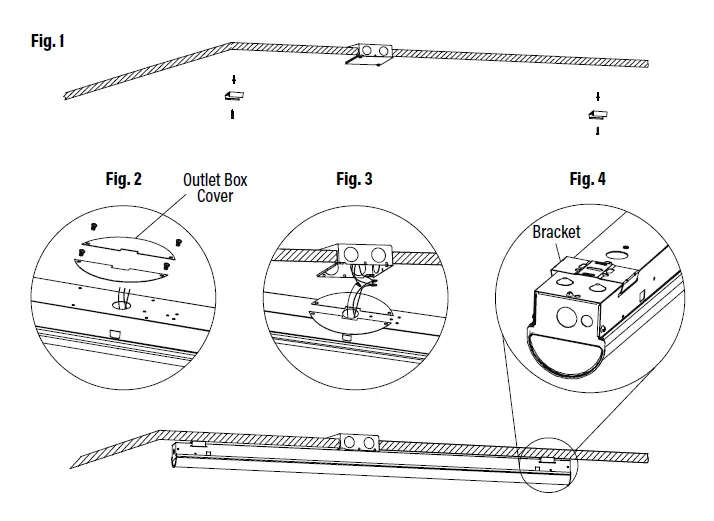 Fig. 1

Fig. 2

Outlet Box Cover

Fig. 3

Fig. 4

Bracket