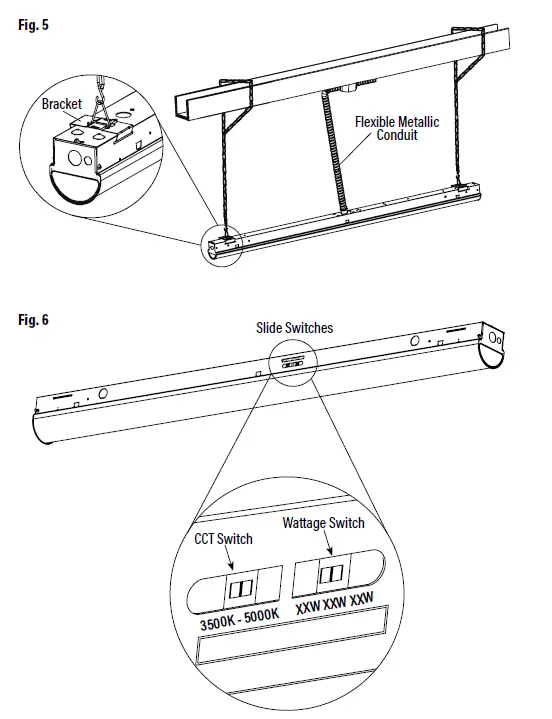 Fig. 5

Bracket

Flexible Metallic Conduit

Fig. 6

Slide Switches

CCT Switch

Wattage Switch

3500K - 5000K

XXW XXW XXW