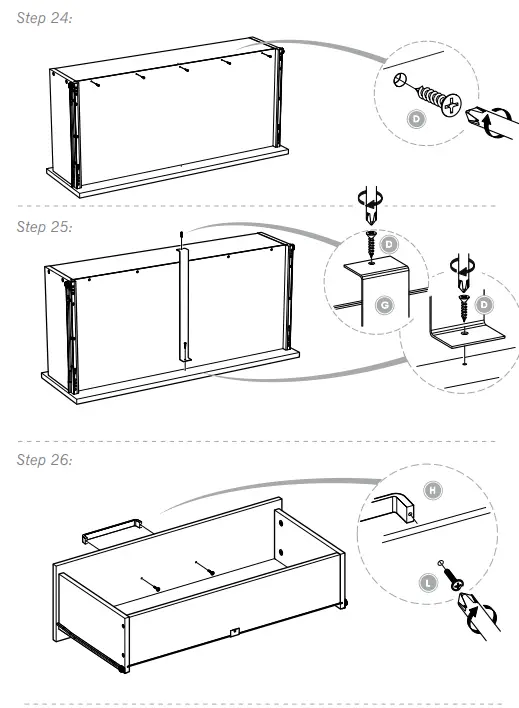 Step 24:

D

Step 25:

D

G

D

Step 26:

H

L