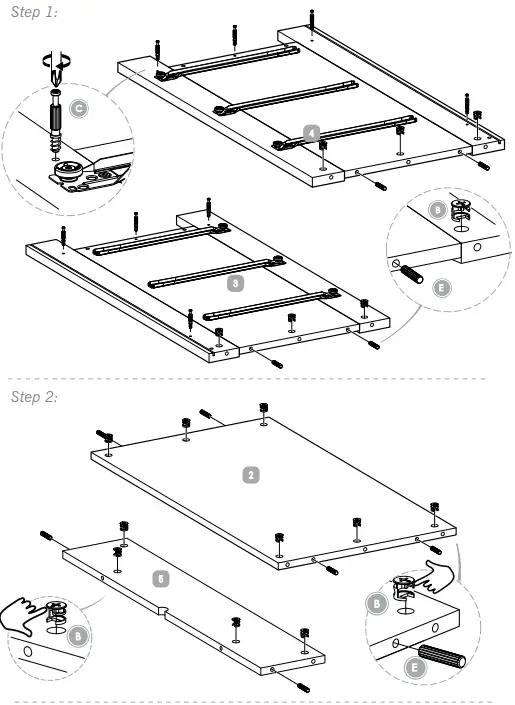 Step 1:

C

4

B

E

3

Step 2:

2

5

B

B

E