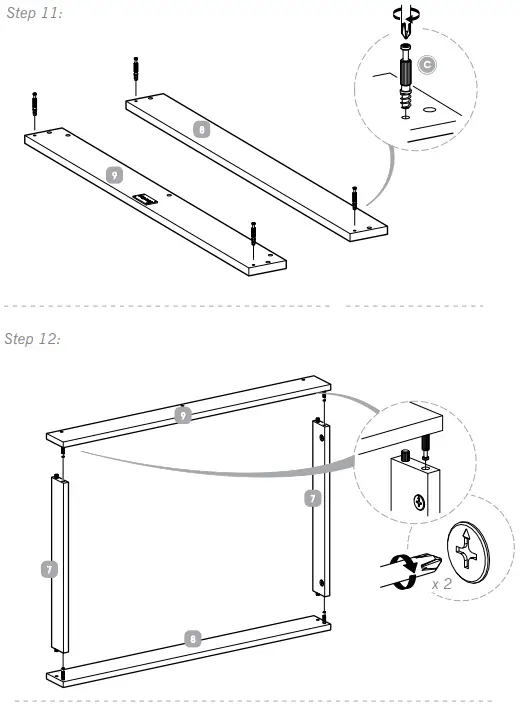 Step 11:

8

9

C

Step 12:

9

7

7

8

x 2