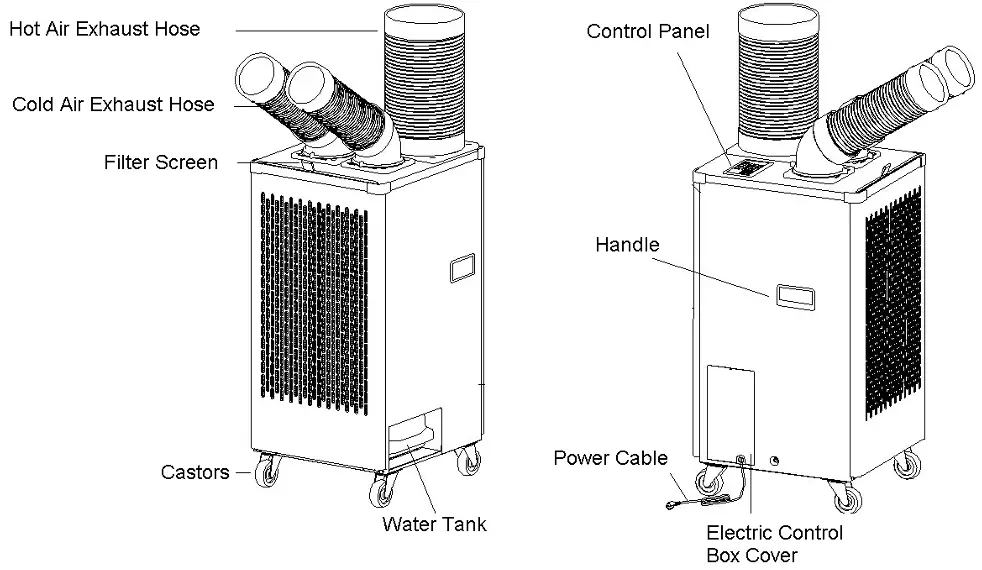 Hot Air Exhaust Hose

Cold Air Exhaust Hose

Filter Screen

Castors

Water Tank

Control Panel

Handle

Power Cable

Electric Control Box Cover