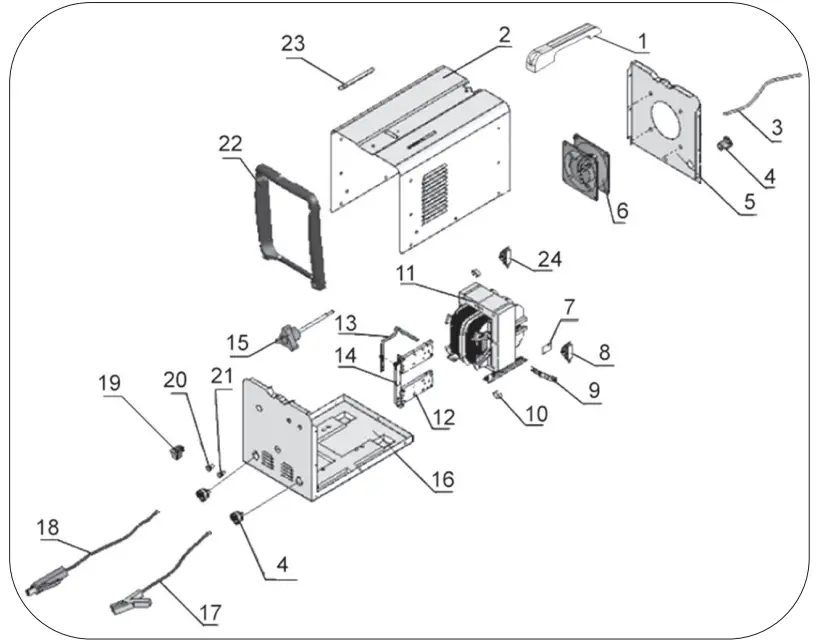 23
2
1
3
4
5
6
22
24
11
7
8
9
10
13
15
14
12
19
20
21
16
18
4
17