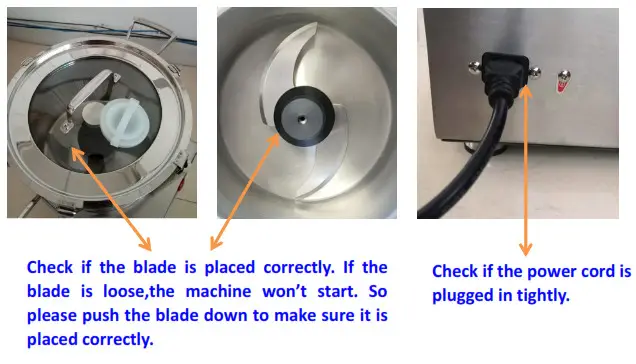 Check if the blade is placed correctly. If the blade is loose,the machine won't start. So please push the blade down to make sure it is placed correctly.

Check if the power cord is plugged in tightly.