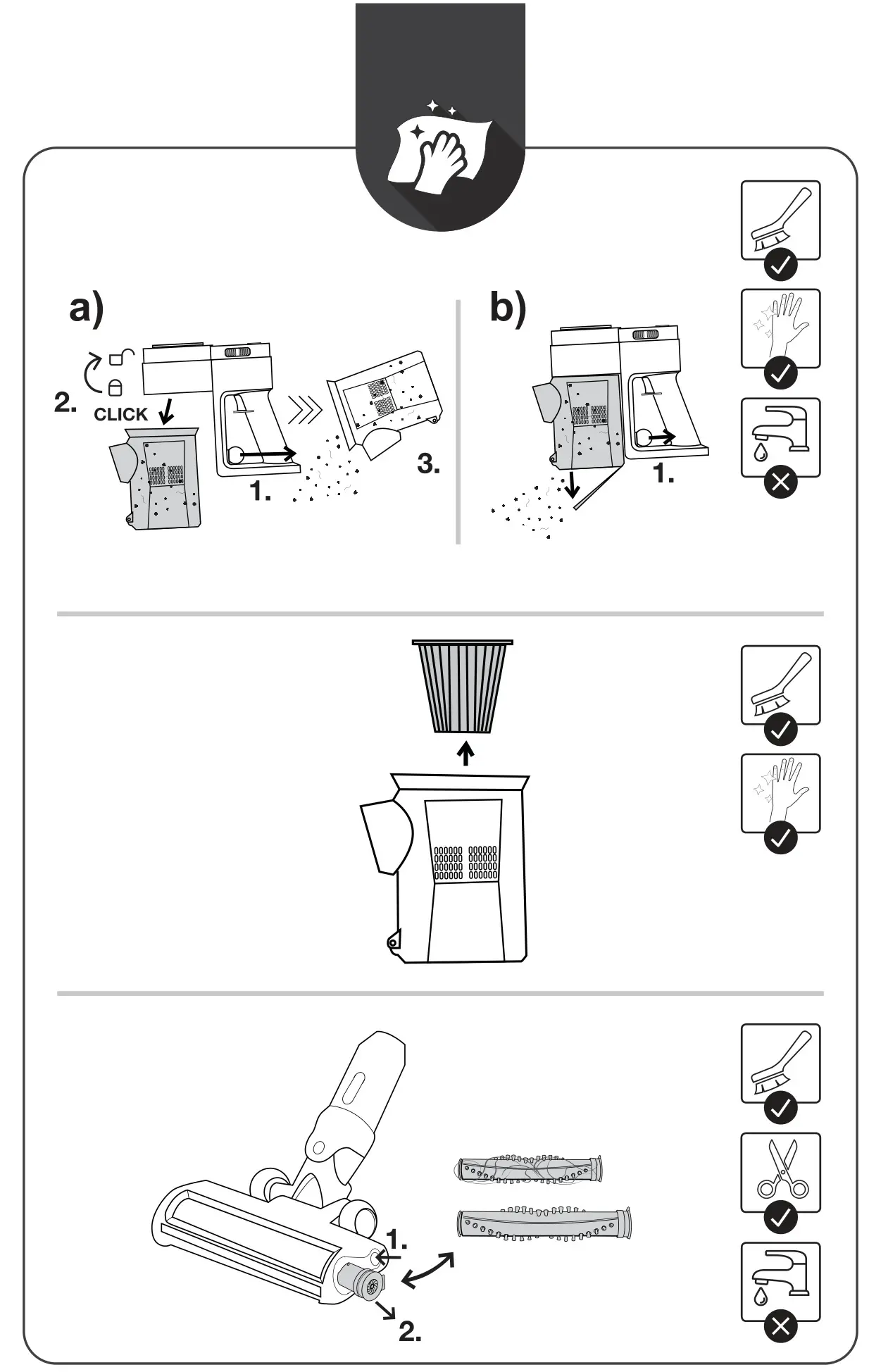 a)

2.
CLICK

1.

3.

b)

1.

1.

2.