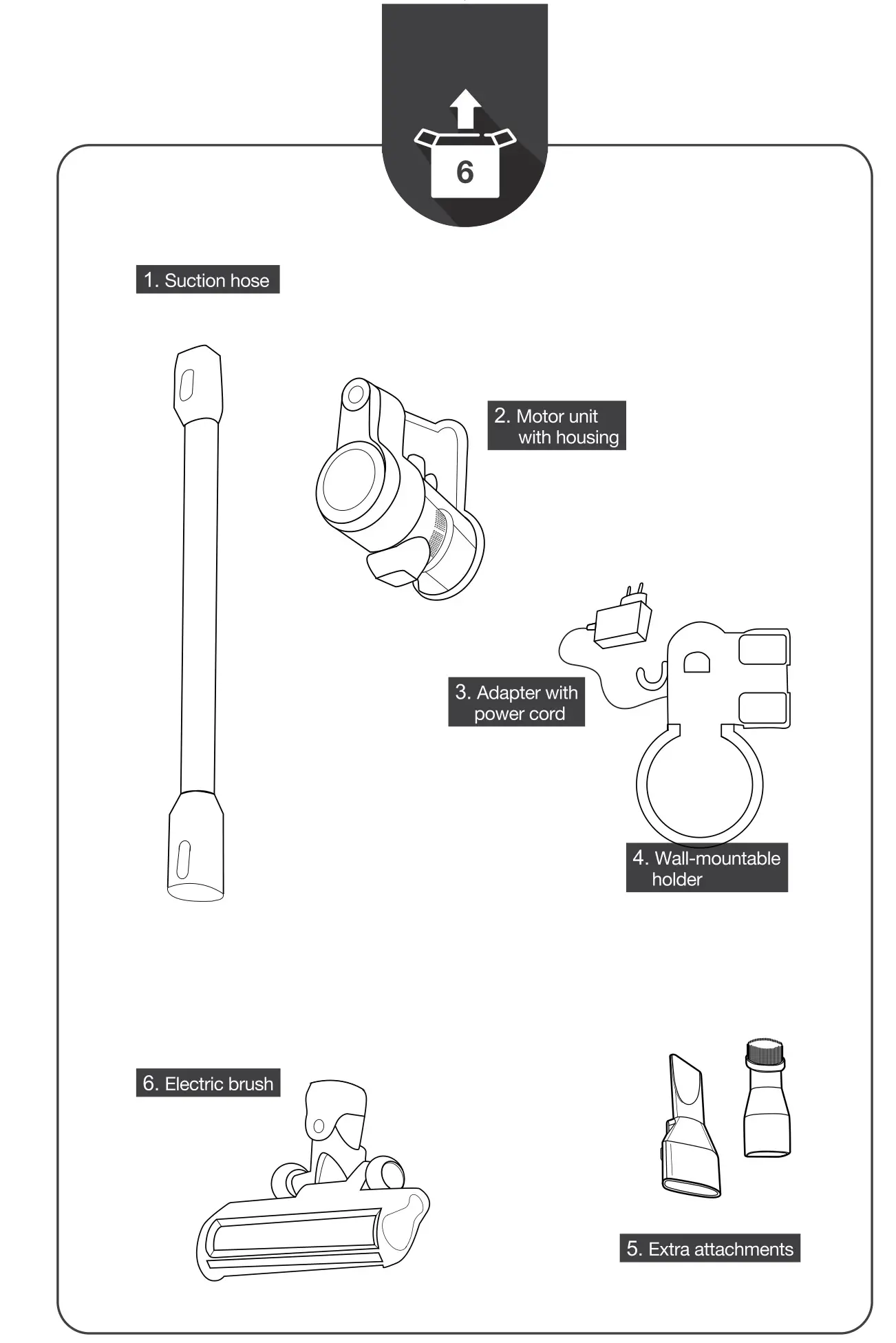 6

1. Suction hose

2. Motor unit with housing

3. Adapter with power cord

4. Wall-mountable holder

6. Electric brush

5. Extra attachments