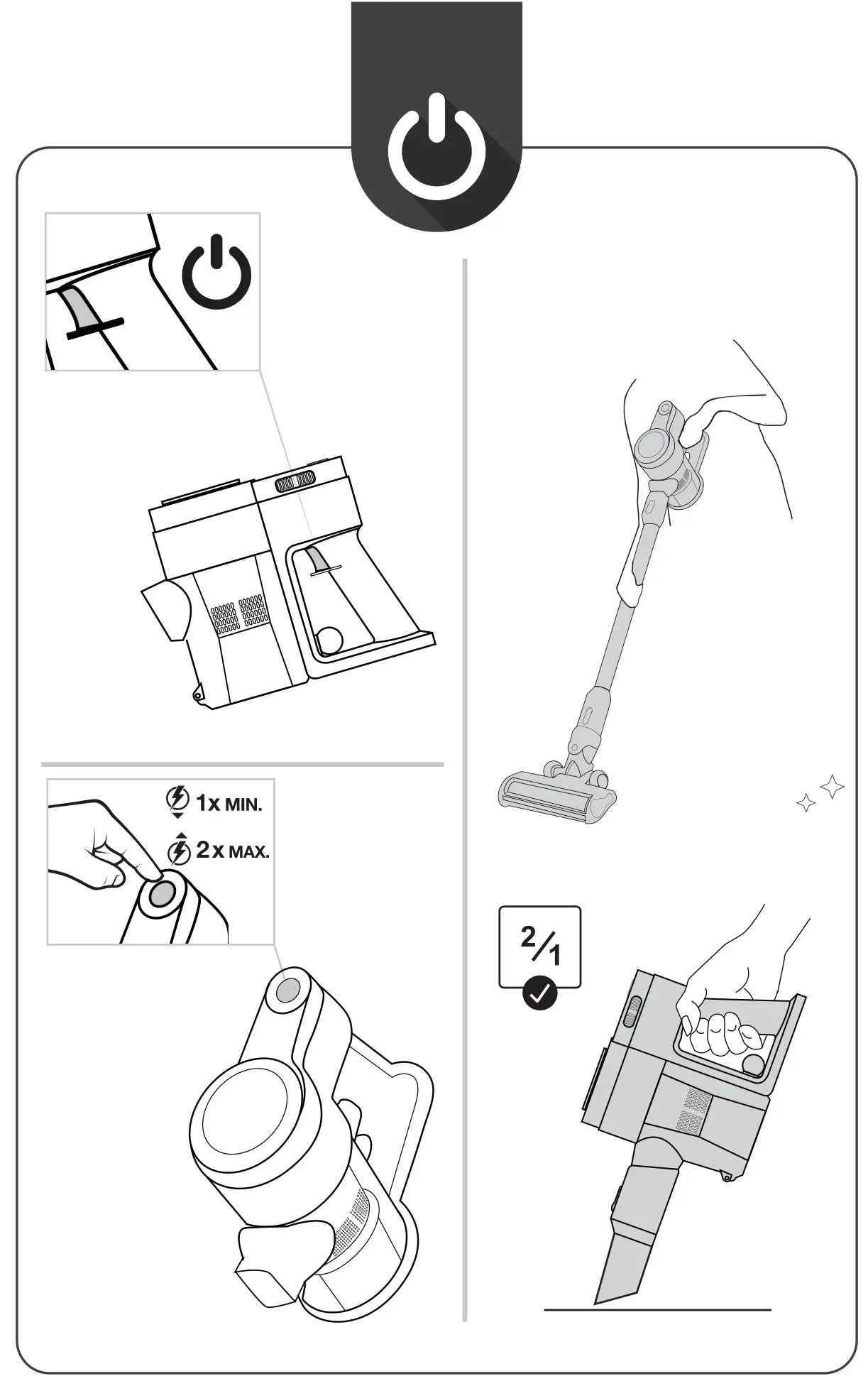 1x MIN.
2x MAX.

2/1