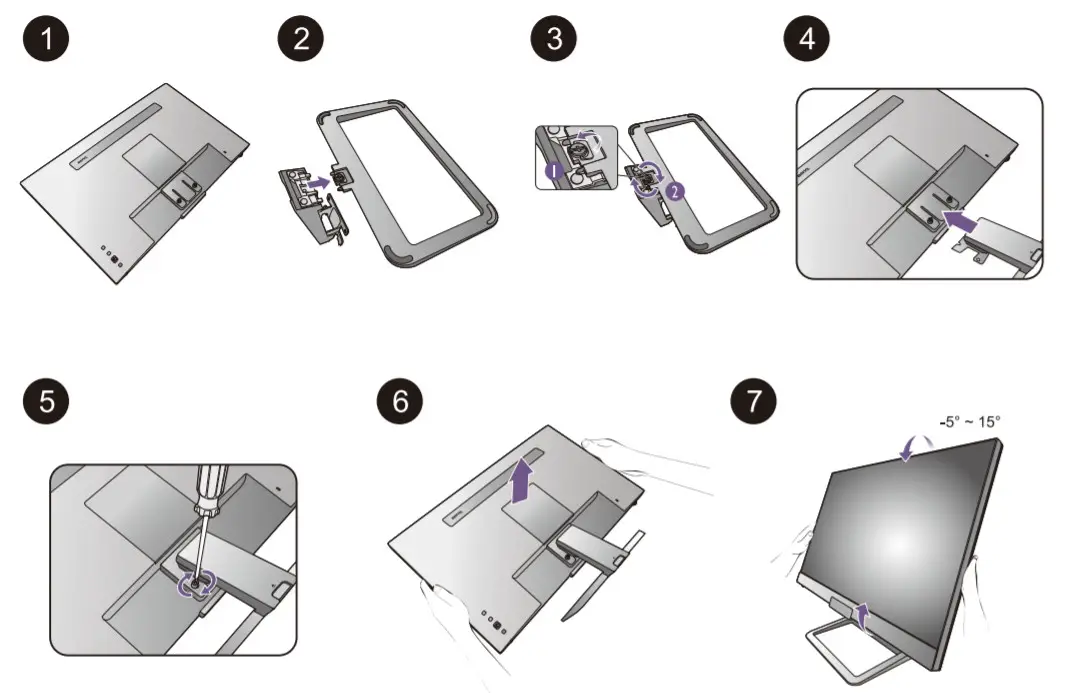 1

2

3

1

2

4

5

6

7

-5° ~ 15°