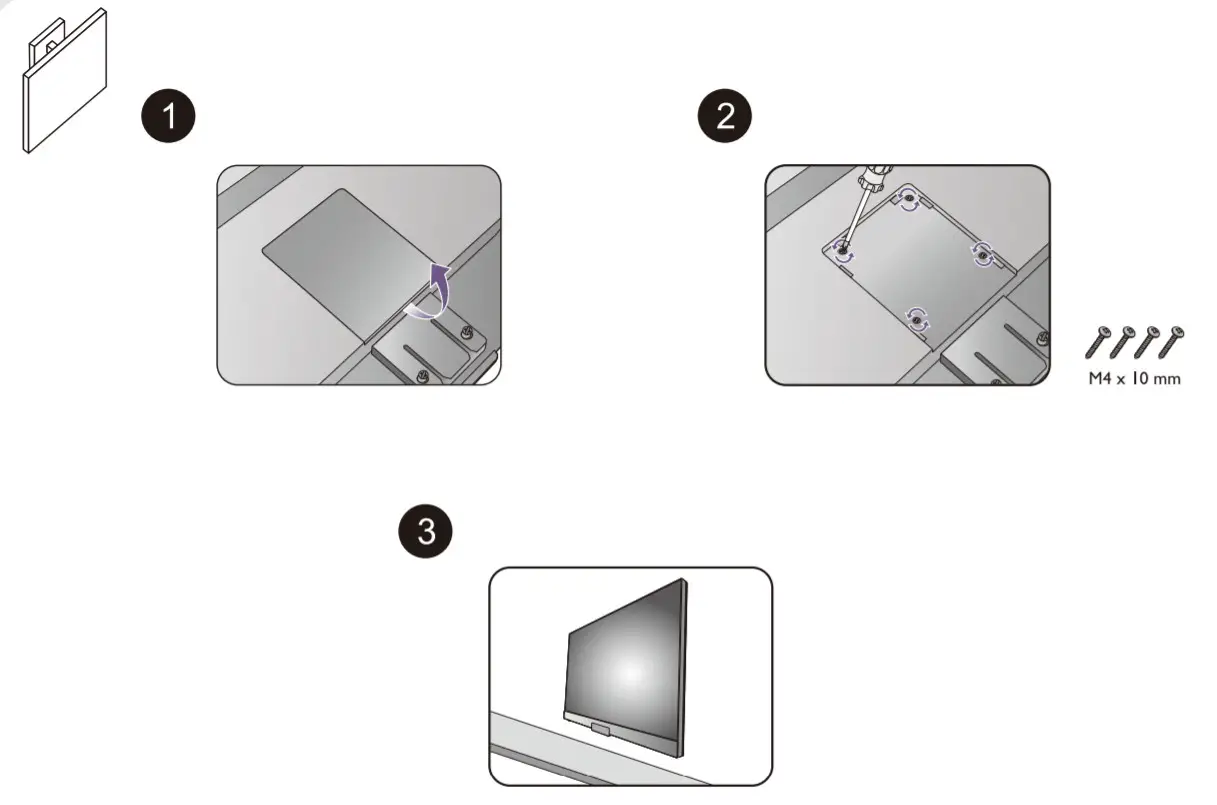 1

2

M4 x 10 mm

3