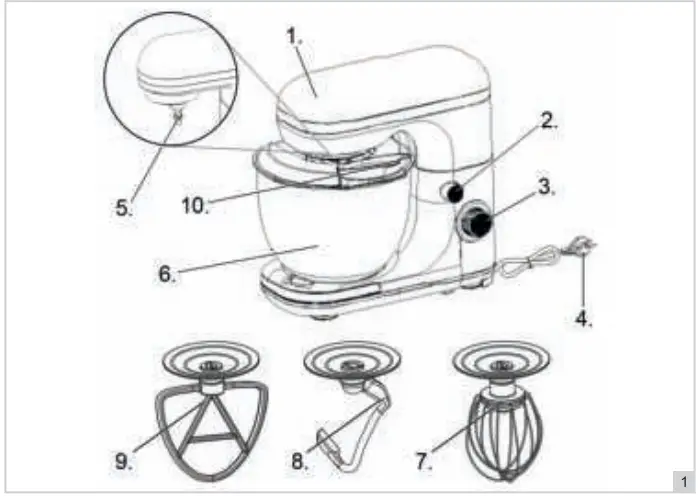 1.
2.
3.
5.
10.
6.
4.
9.
8.
7.
1