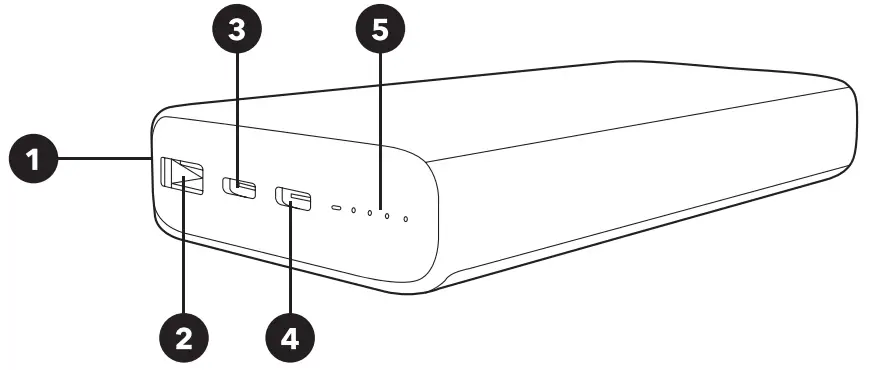 3
5
1
2
4