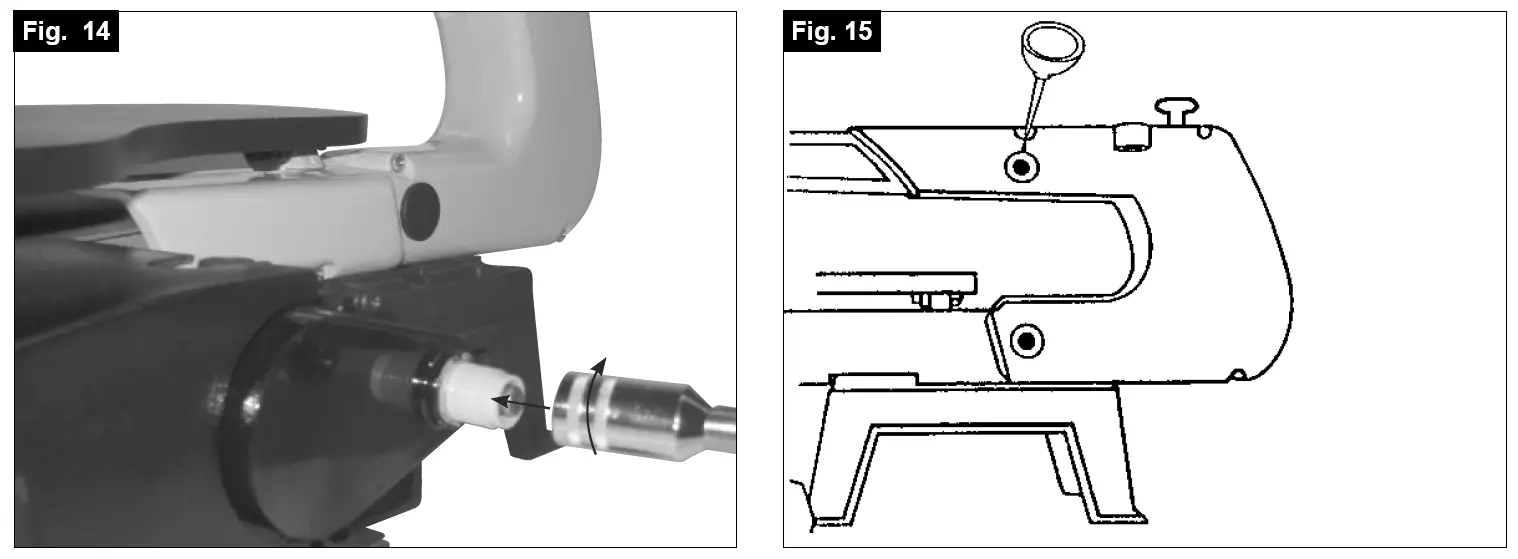 Fig. 14

Fig. 15