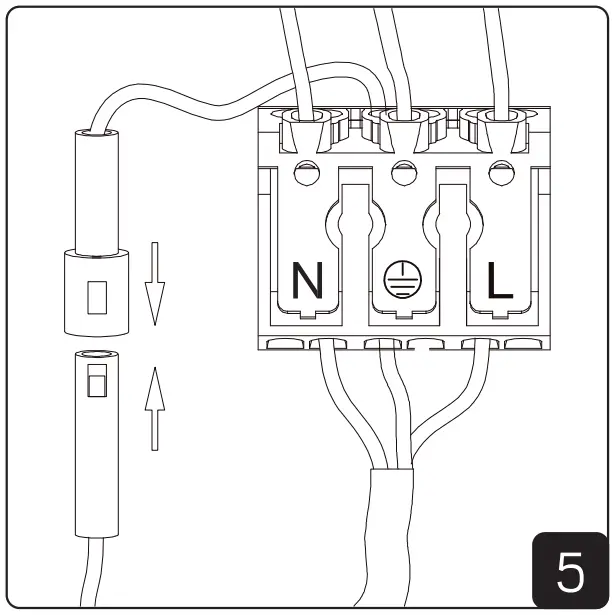 N

L

5