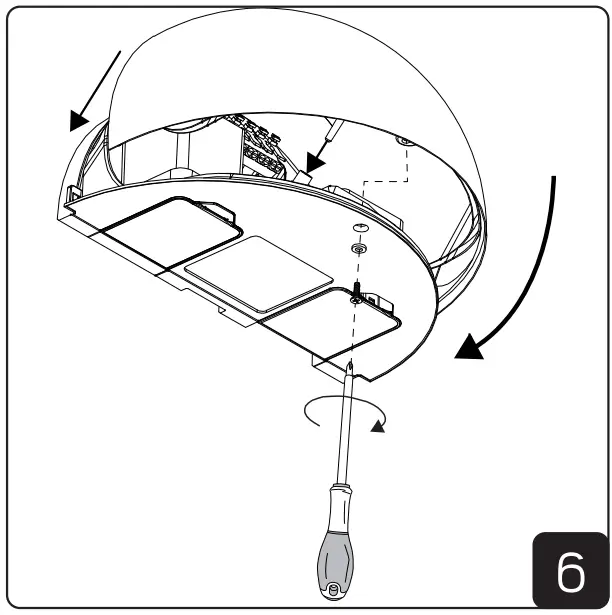 6