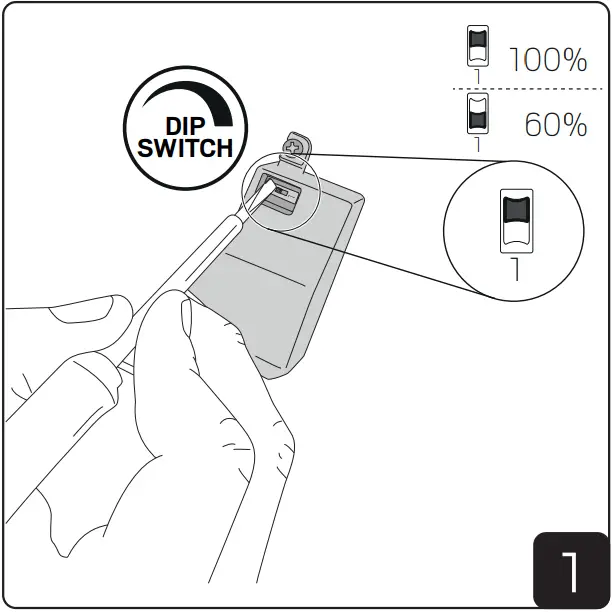 DIP SWITCH

1 100%

1 60%

1

1