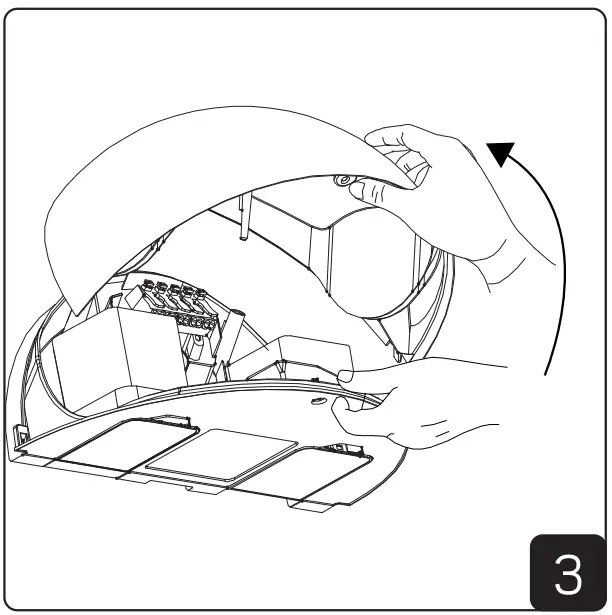 3