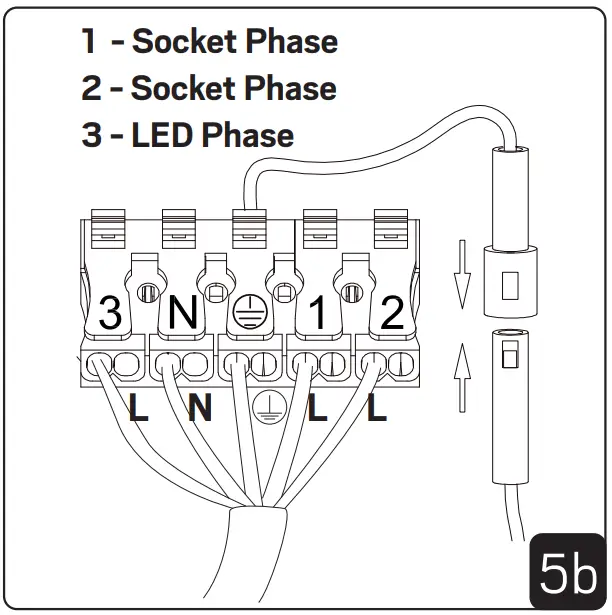 1 - Socket Phase
2 - Socket Phase
3 - LED Phase

3 N ⏚ 1 2

L N ⏚ L L

5b