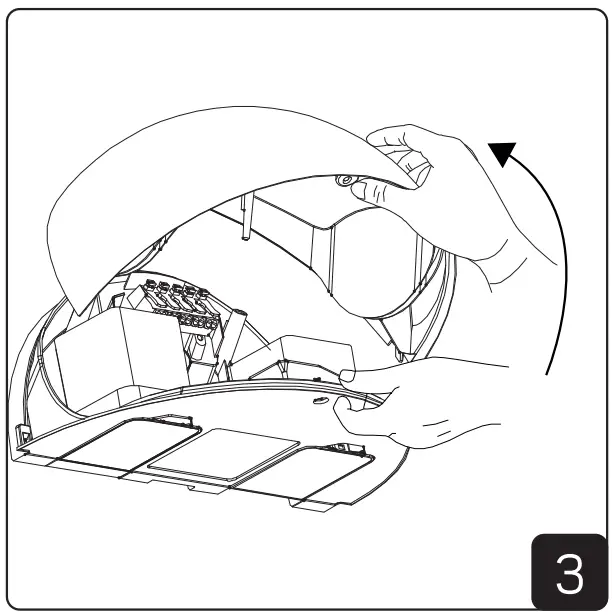 3