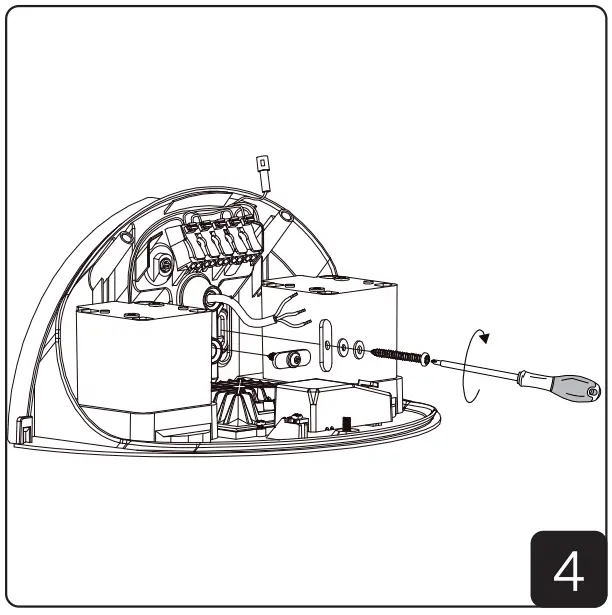 4