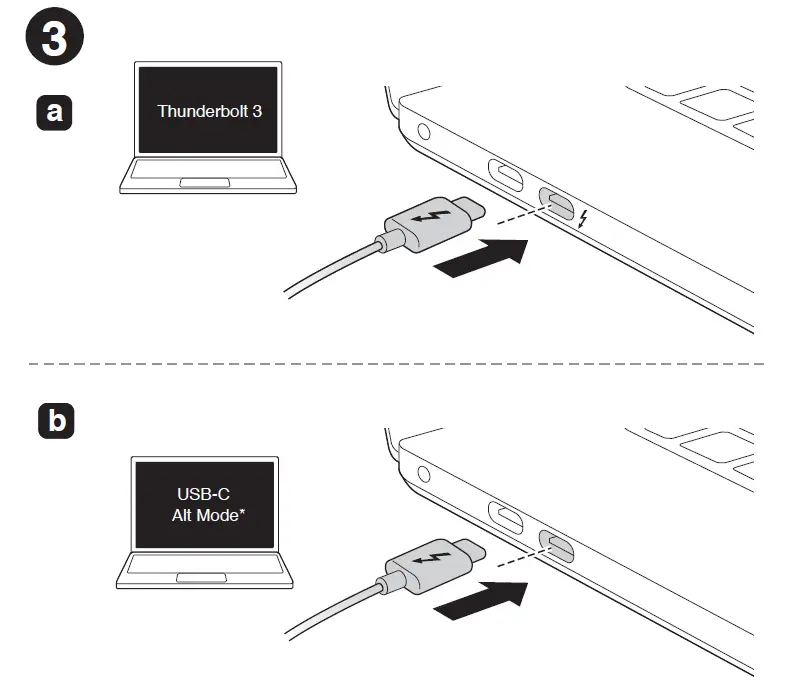 3

a

Thunderbolt 3

b

USB-C
Alt Mode*