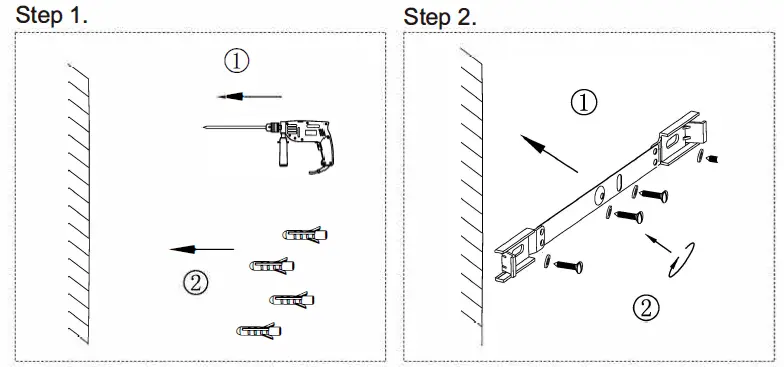 Step 1.

①

②

Step 2.

①

②