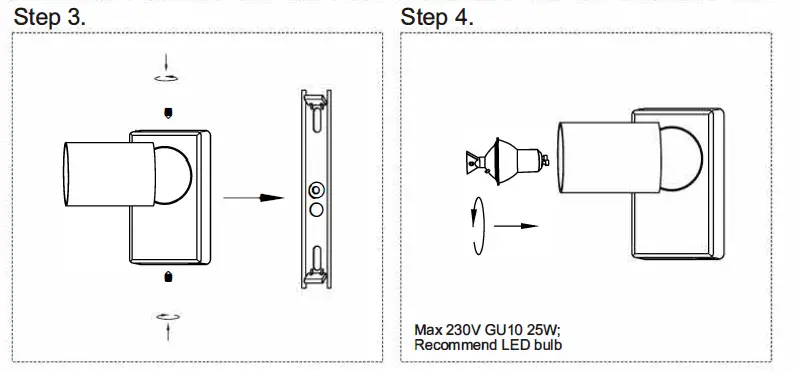 Step 3.

Step 4.

Max 230V GU10 25W;
Recommend LED bulb