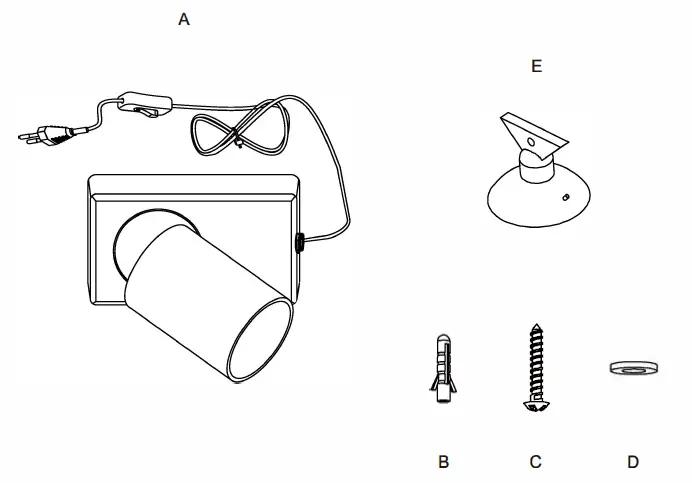 A

E

B

C

D