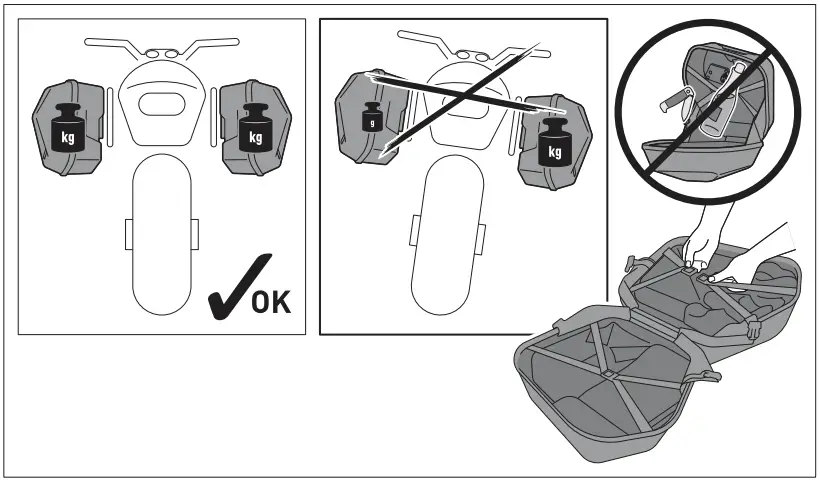 kg

kg

OK

g

kg