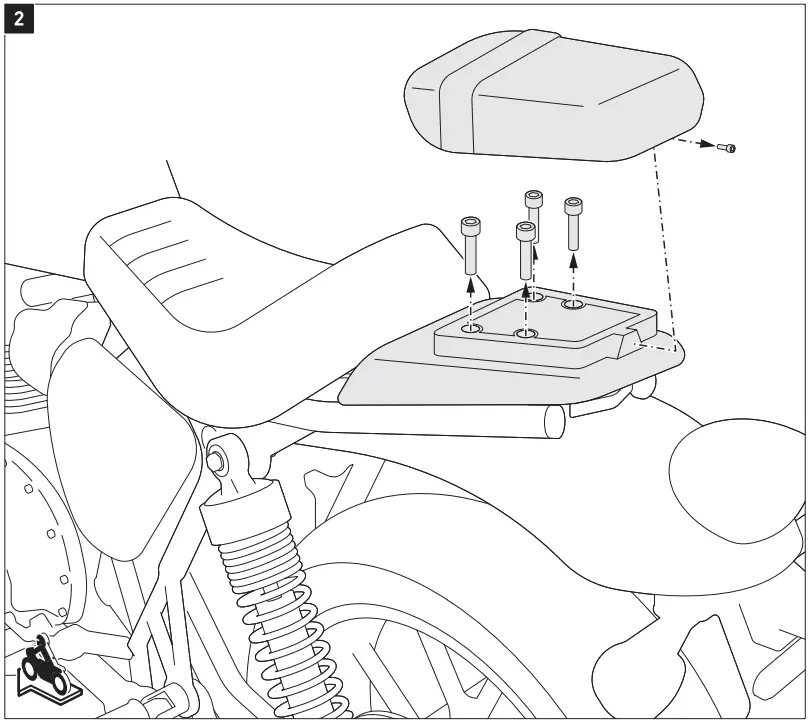 2