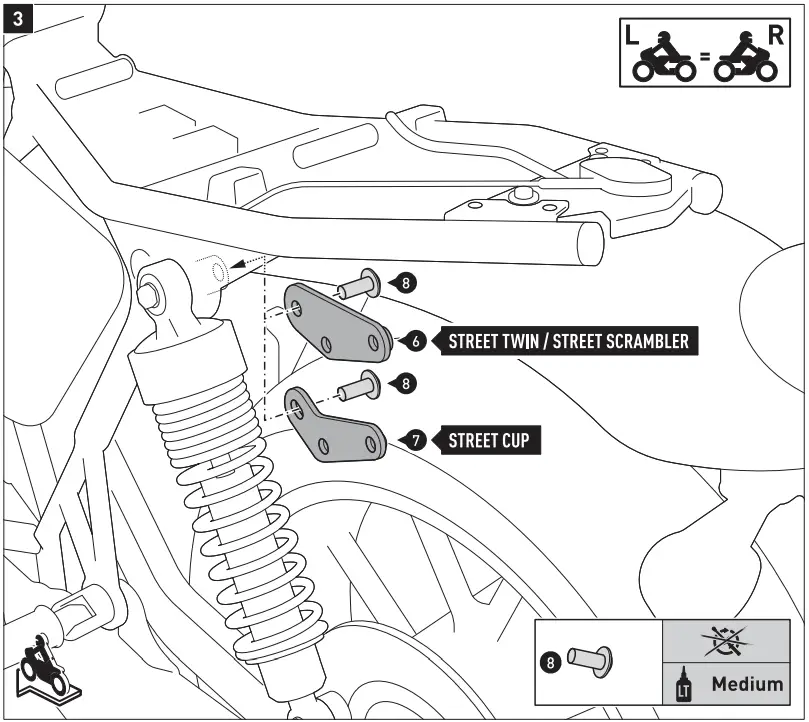 3

L = R

8

6 STREET TWIN / STREET SCRAMBLER

8

7 STREET CUP

8

LT Medium