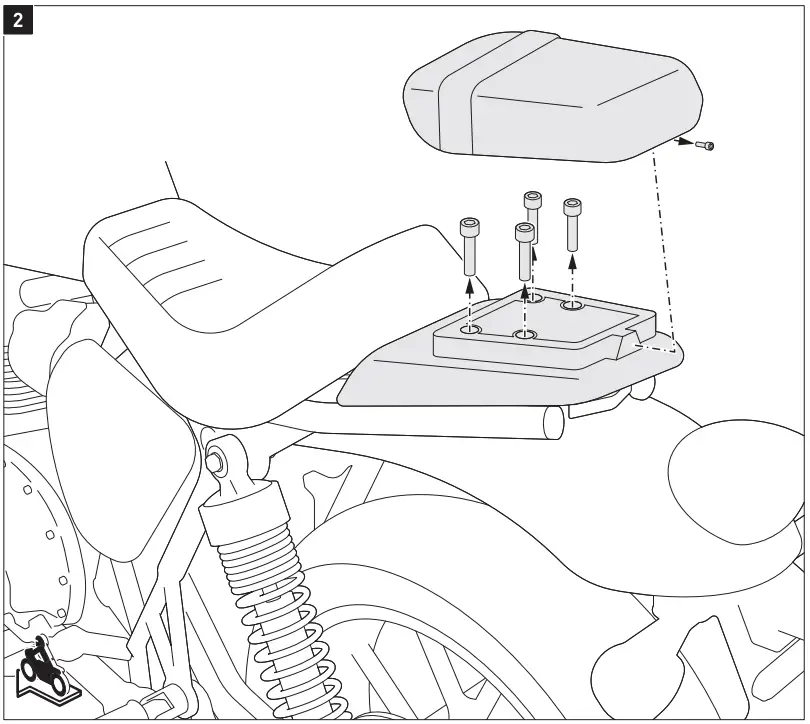 2