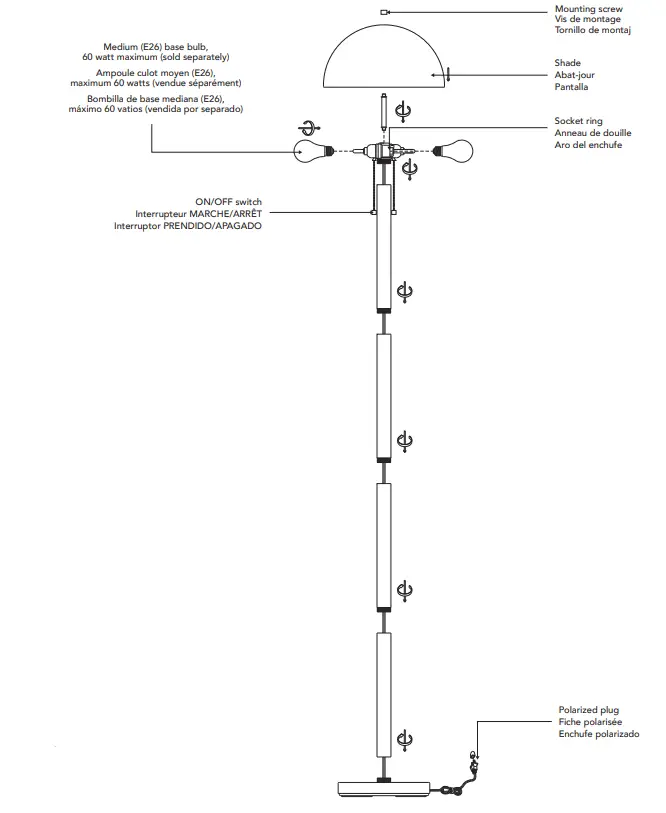 Mounting screw
Vis de montage
Tornillo de montaj

Medium (E26) base bulb,
60 watt maximum (sold separately)

Ampoule culot moyen (E26),
maximum 60 watts (vendue séparément)

Bombilla de base mediana (E26),
máximo 60 vatios (vendida por separado)

Shade
Abat-jour
Pantalla

Socket ring
Anneau de douille
Aro del enchufe

ON/OFF switch
Interrupteur MARCHE/ARRÊT
Interruptor PRENDIDO/APAGADO

Polarized plug
Fiche polarisée
Enchufe polarizado